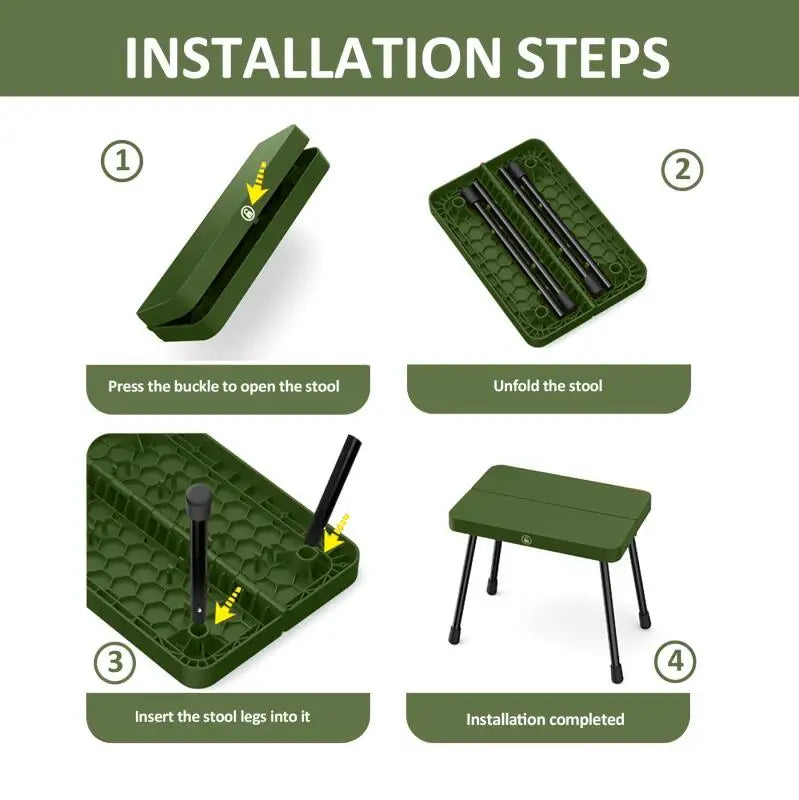 INSTALLATION STEPS

①

Press the buckle to open the stool

②

Unfold the stool

③

Insert the stool legs into it

④

Installation completed