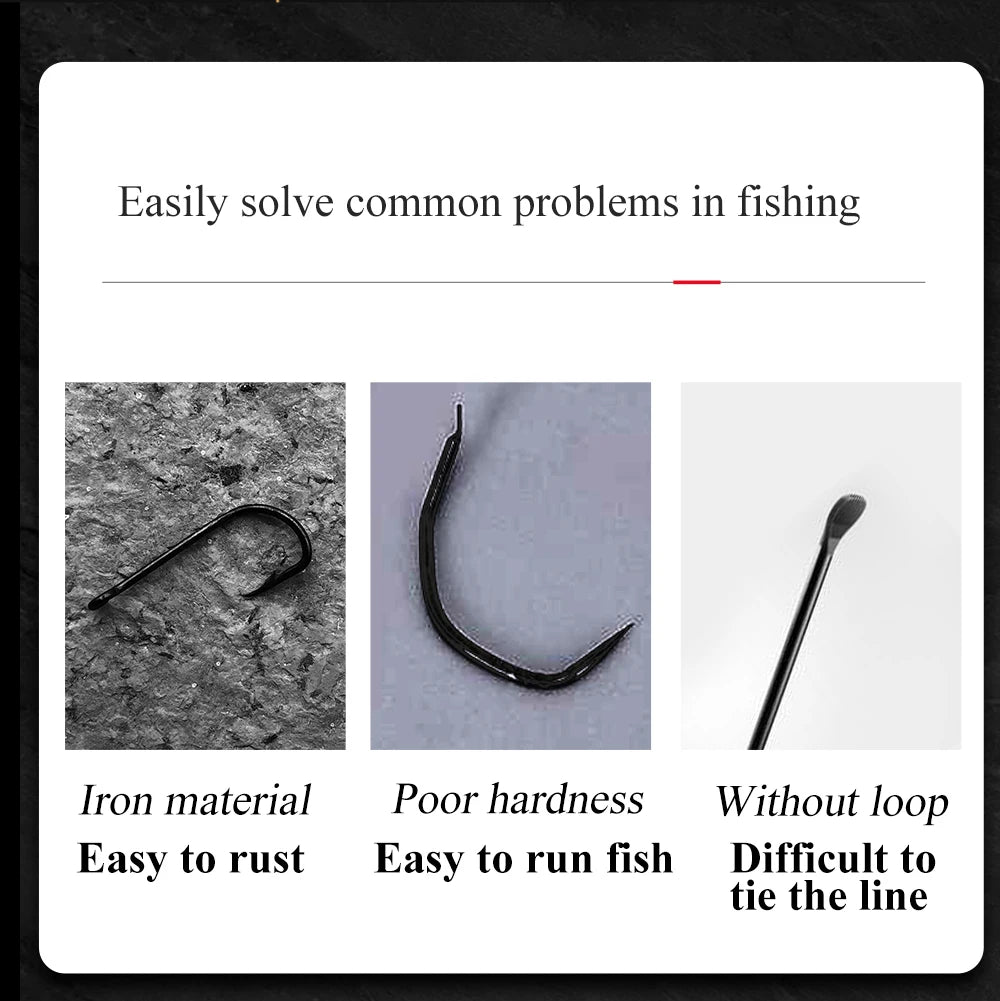 Easily solve common problems in fishing

Iron material
Easy to rust

Poor hardness
Easy to run fish

Without loop
Difficult to tie the line