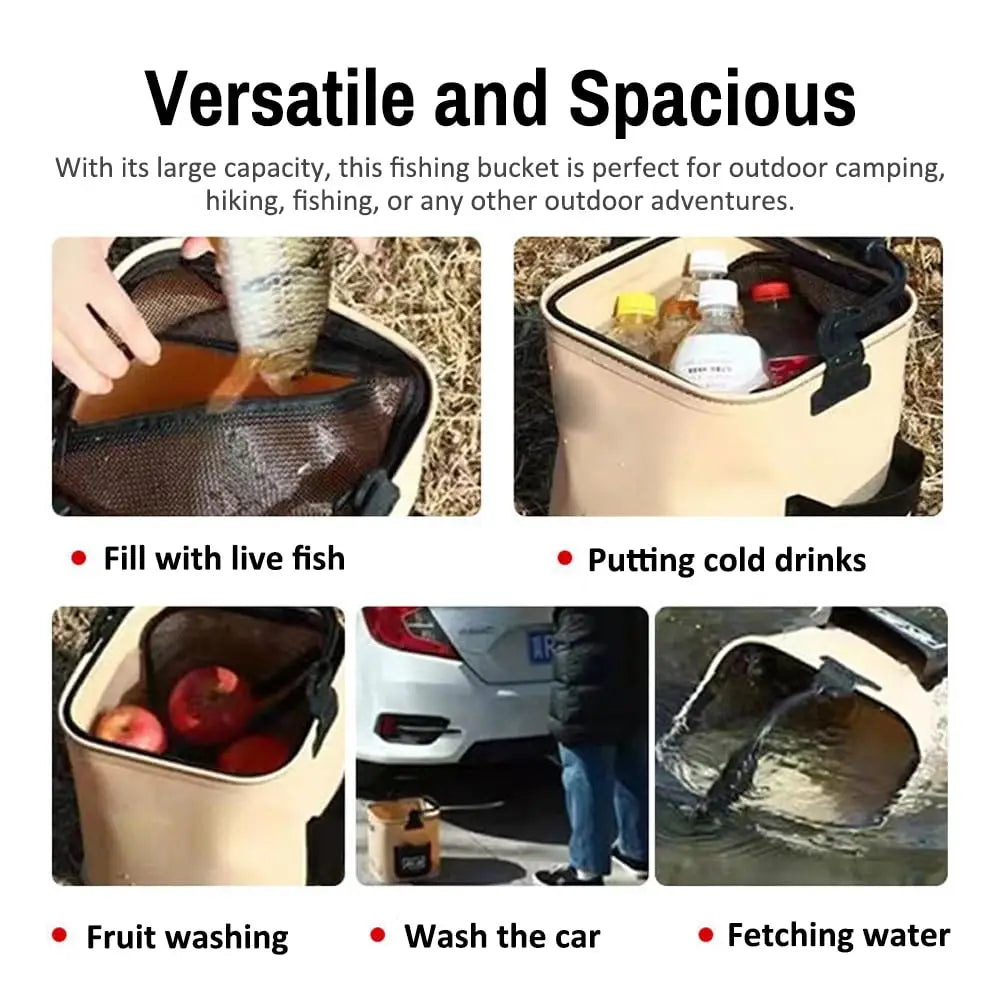 Versatile and Spacious

With its large capacity, this fishing bucket is perfect for outdoor camping, hiking, fishing, or any other outdoor adventures.

• Fill with live fish

• Putting cold drinks

• Fruit washing

• Wash the car

• Fetching water