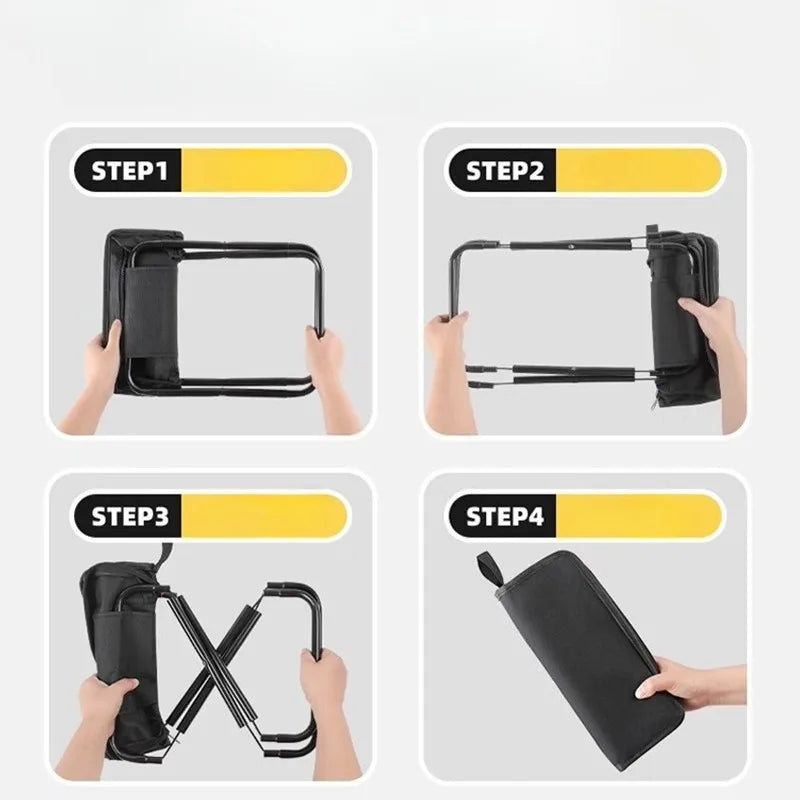 STEP1

STEP2

STEP3

STEP4