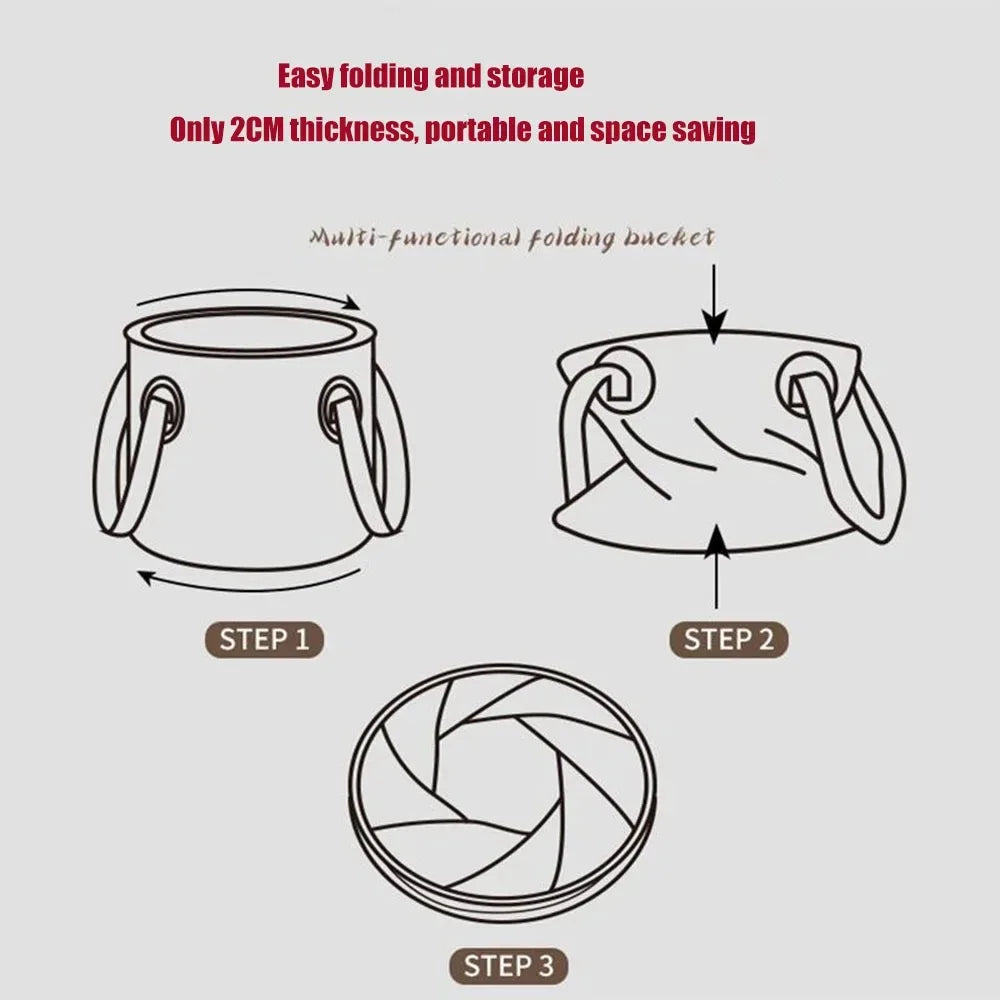 Easy folding and storage

Only 2CM thickness, portable and space saving

Multi-functional folding bucket

STEP 1

STEP 2

STEP 3