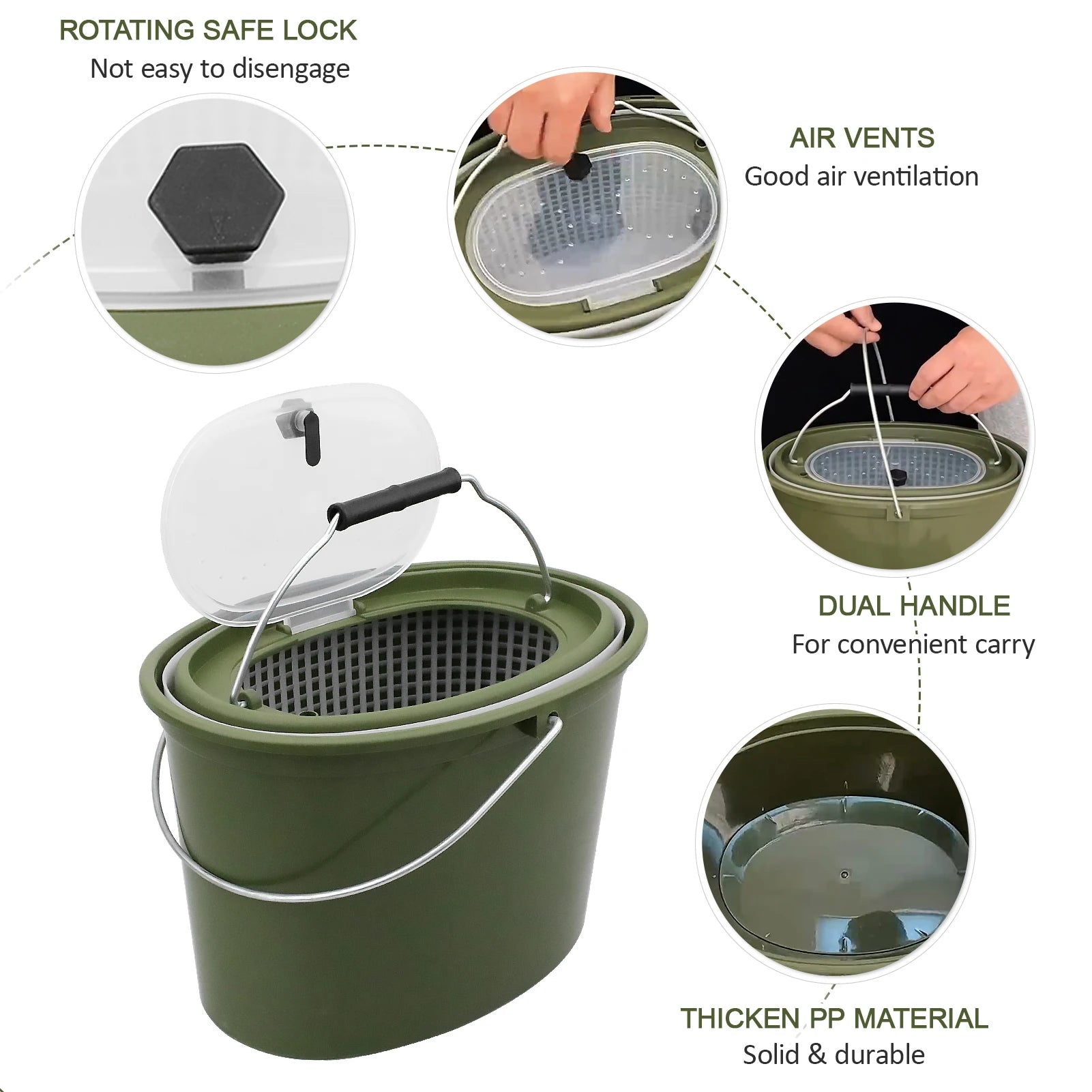 ROTATING SAFE LOCK
Not easy to disengage

AIR VENTS
Good air ventilation

DUAL HANDLE
For convenient carry

THICKEN PP MATERIAL
Solid & durable