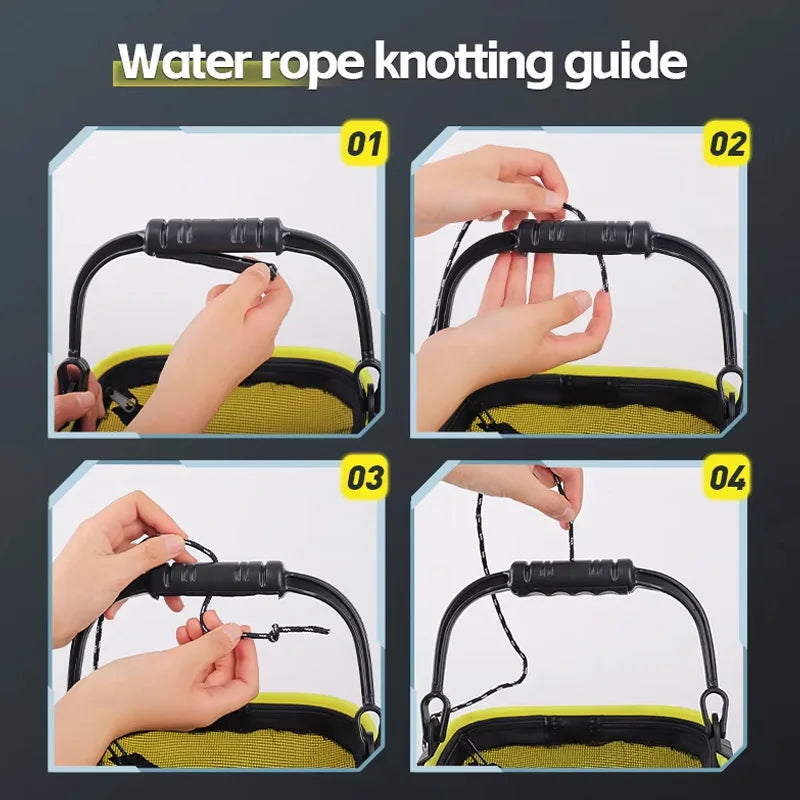 Water rope knotting guide

01

02

03

04