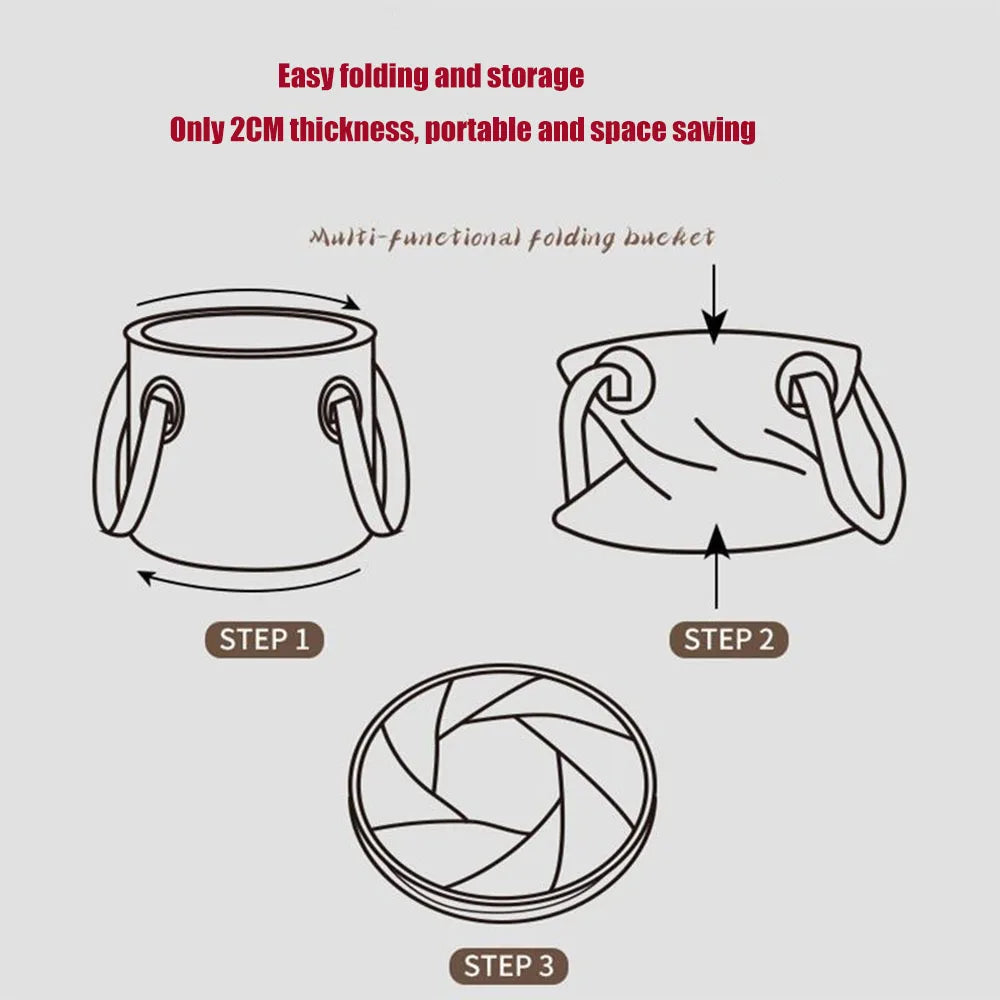 Easy folding and storage

Only 2CM thickness, portable and space saving

Multi-functional folding bucket

STEP 1

STEP 2

STEP 3