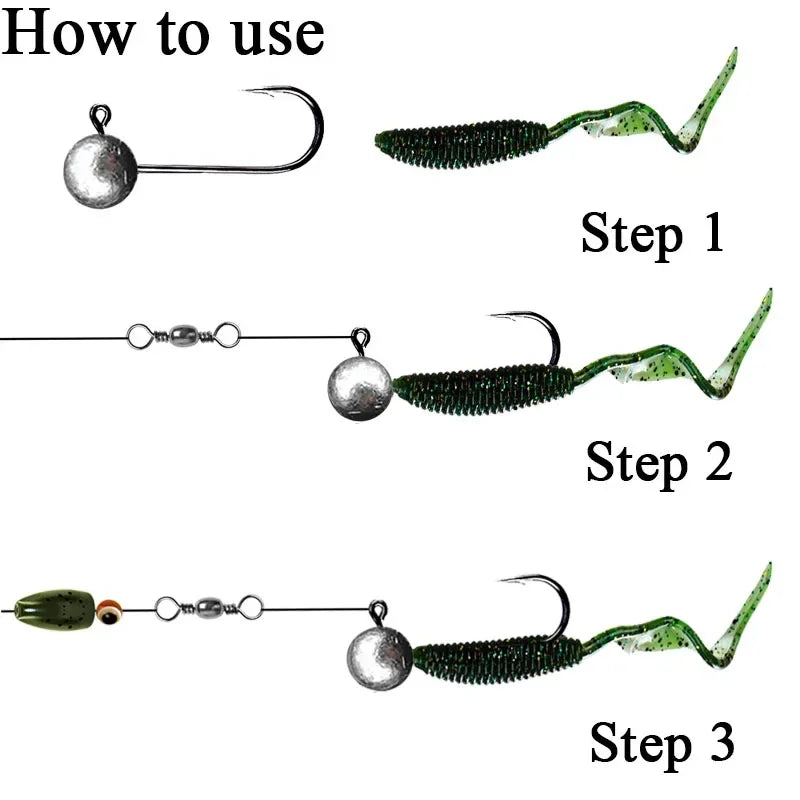 How to use

Step 1

Step 2

Step 3