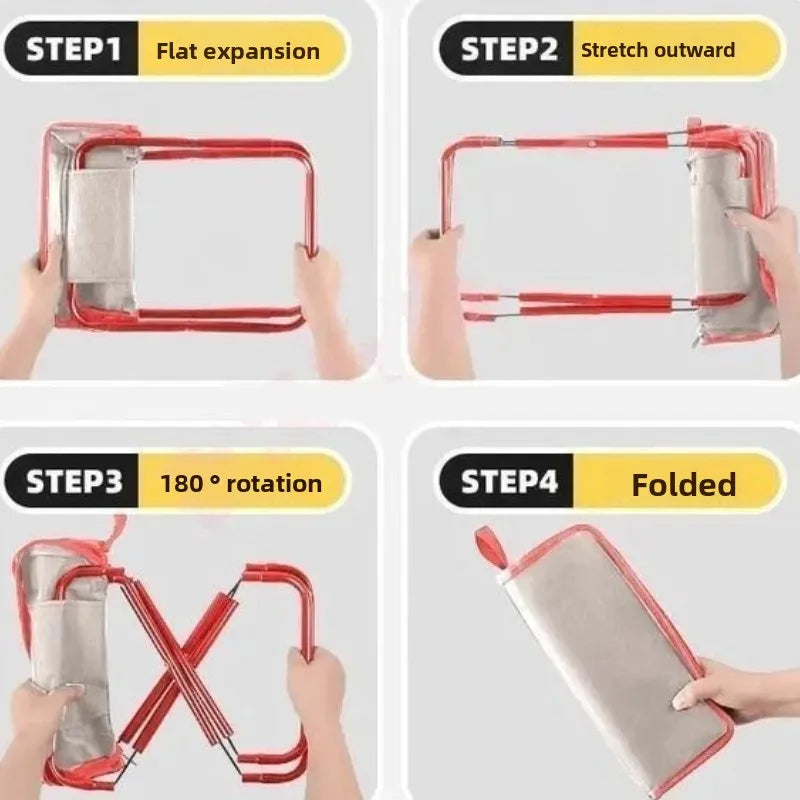 STEP1 Flat expansion

STEP2 Stretch outward

STEP3 180 ° rotation

STEP4 Folded